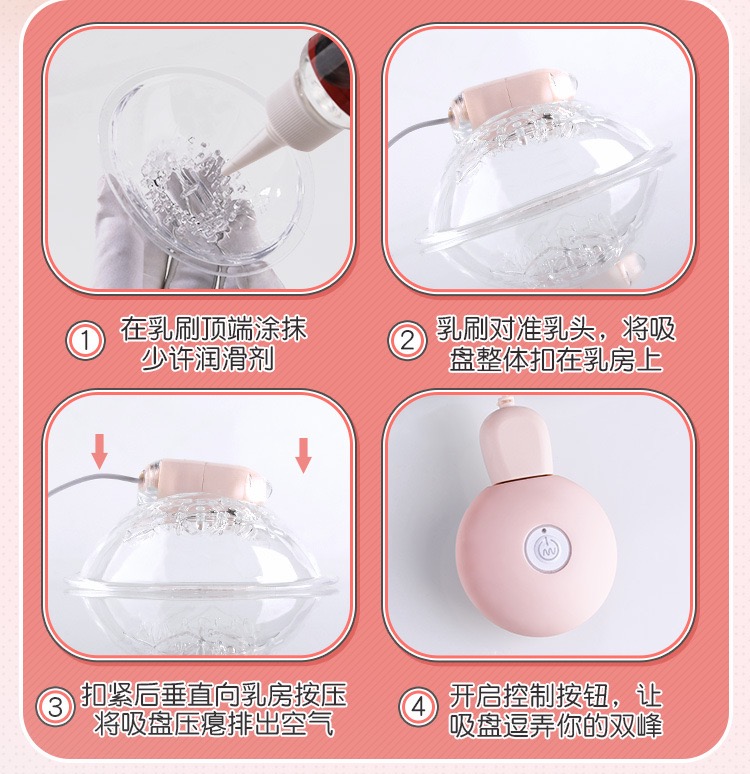 ① 在乳刷顶端涂抹少许润滑剂

② 乳刷对准乳头，将吸盘整体扣在乳房上

③ 扣紧后垂直向乳房按压将吸盘压瘪排出空气

④ 开启控制按钮，让吸盘逗弄你的双峰