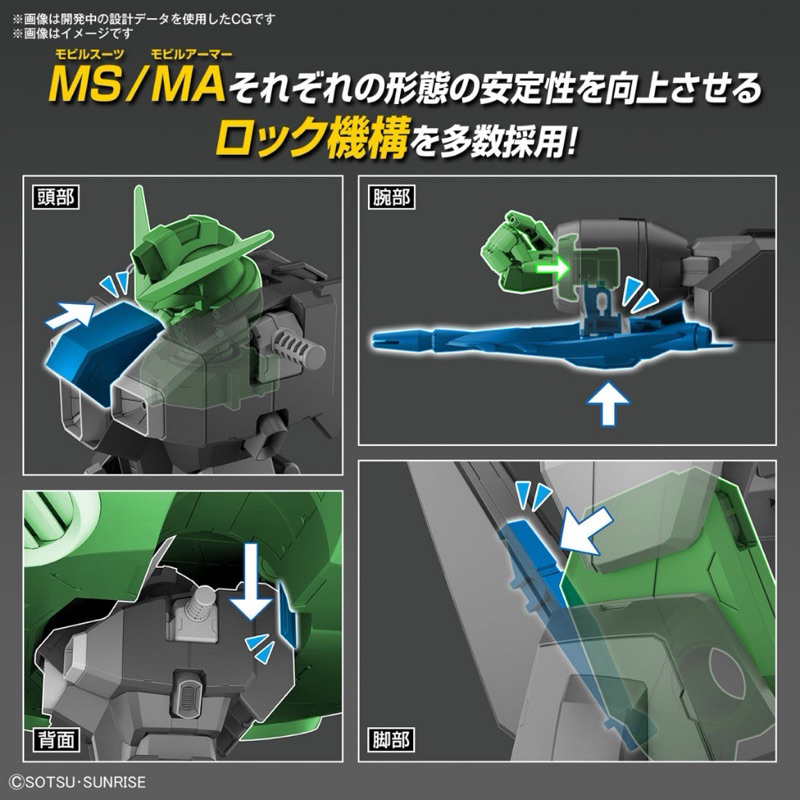 ※画像は開発中の設計データを使用したCGです
※画像はイメージです

モビルスーツ　モビルアーマー
MS/MAそれぞれの形態の安定性を向上させる
ロック機構を多数採用!

頭部

腕部

背面

脚部

©SOTSU・SUNRISE