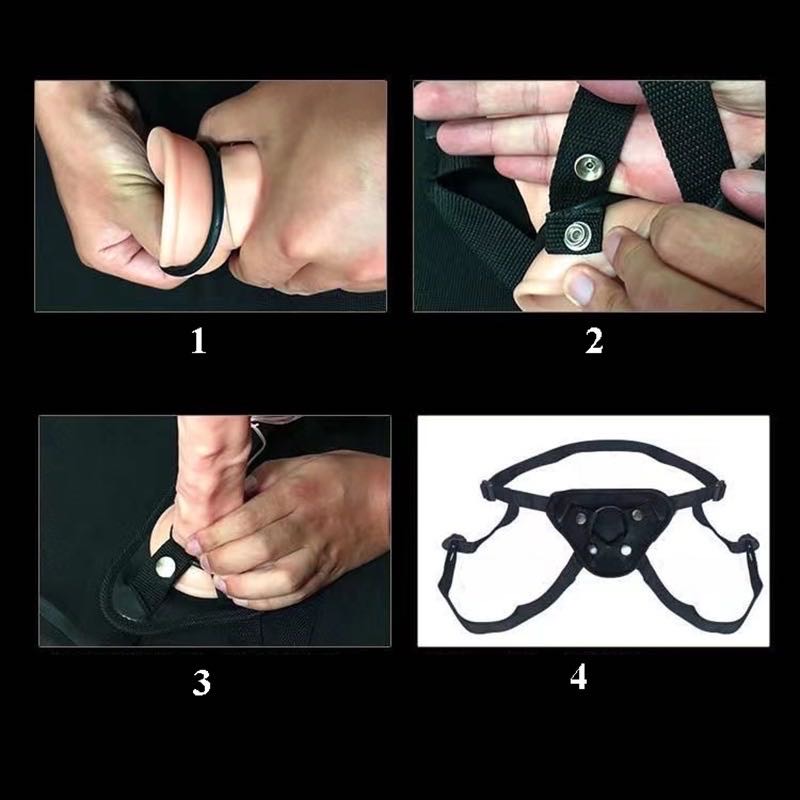 1

2

3

4